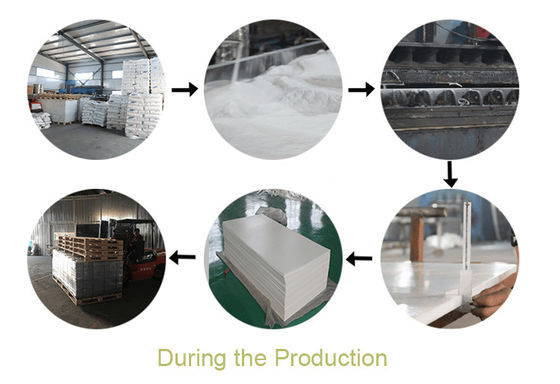 During the Production